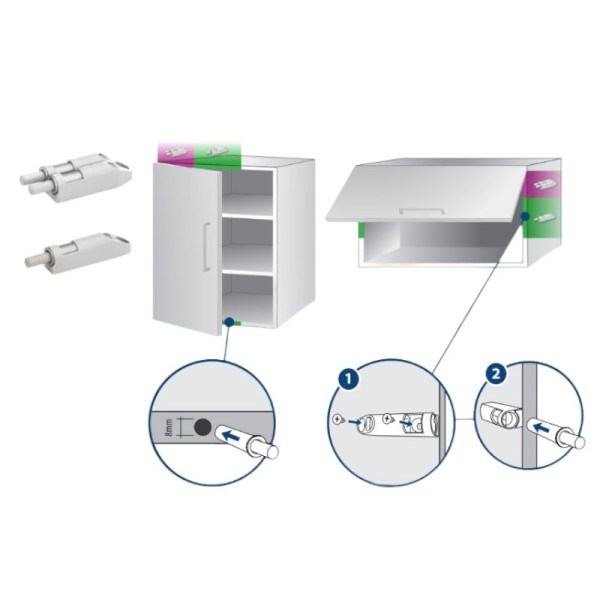 8mm

1

2