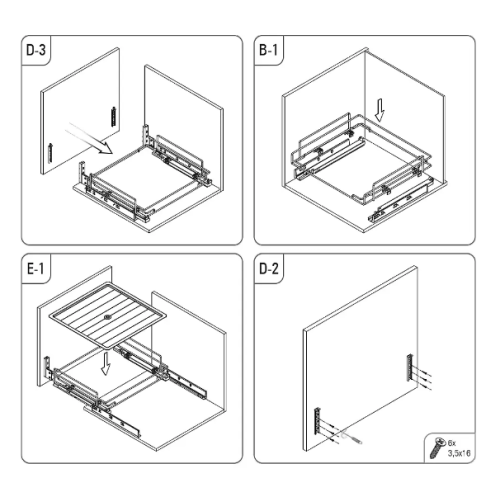 D-3

B-1

E-1

D-2

6x
3,5x16