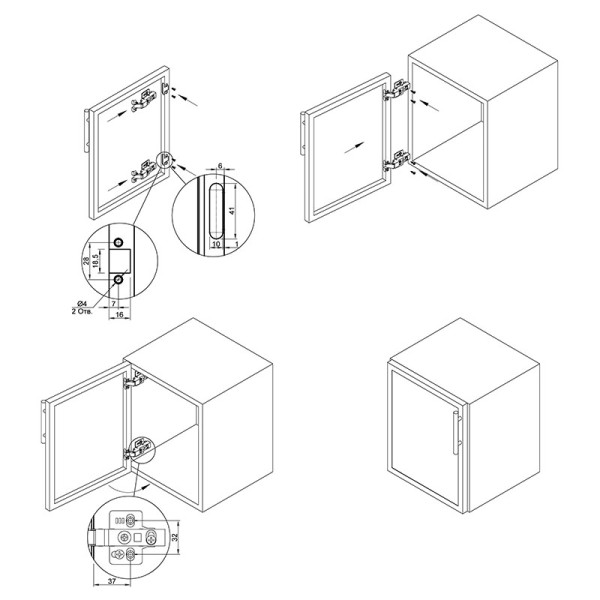 6
41
10
1
28
18.5
Ø4
2 Отв.
7
16
32
37