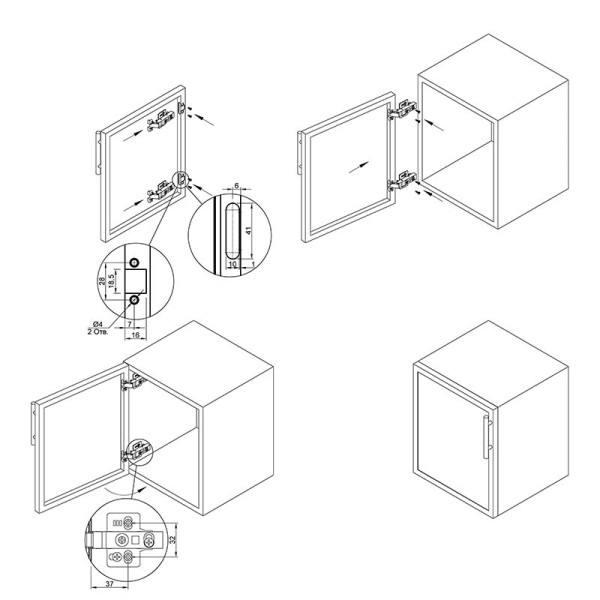 6
41
10
1
28
18,5
Ø4
2 Отв.
7
16
32
37